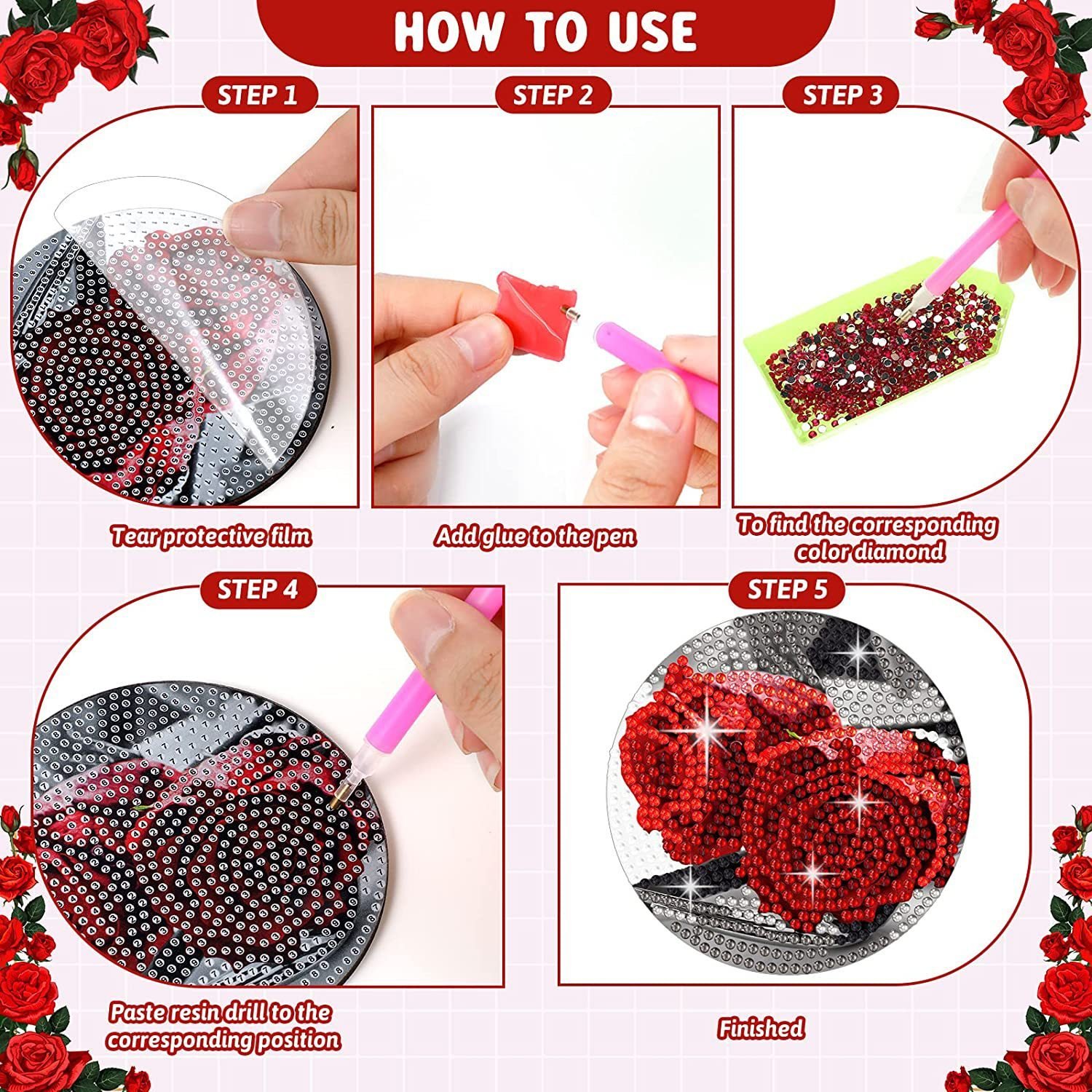 HOW TO USE

STEP 1

Tear protective film

STEP 2

Add glue to the pen

STEP 3

To find the corresponding color diamond

STEP 4

Paste resin drill to the corresponding position

STEP 5

Finished