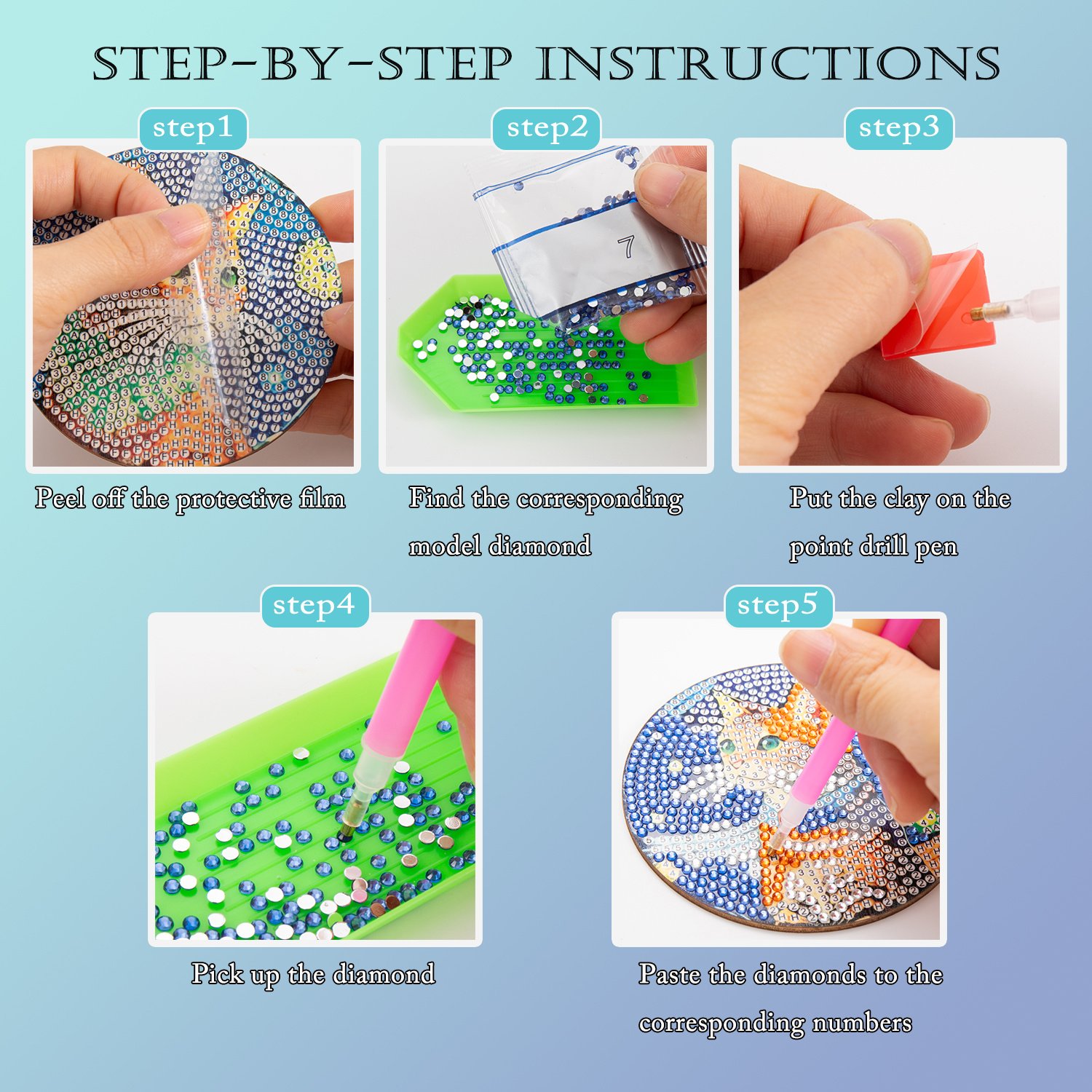 STEP-BY-STEP INSTRUCTIONS

step1

Peel off the protective film

step2

7

Find the corresponding model diamond

step3

Put the clay on the point drill pen

step4

Pick up the diamond

step5

Paste the diamonds to the corresponding numbers